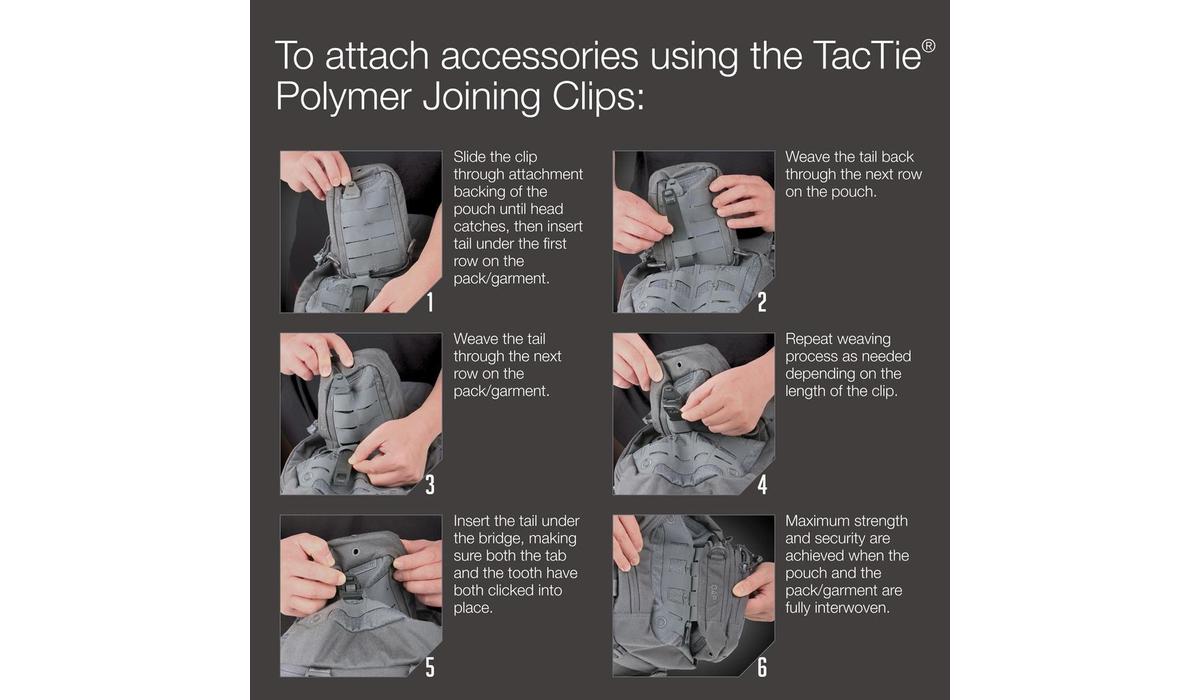 To attach accessories using the TacTie® Polymer Joining Clips:

1

Slide the clip through attachment backing of the pouch until head catches, then insert tail under the first row on the pack/garment.

2

Weave the tail back through the next row on the pouch.

3

Weave the tail through the next row on the pack/garment.

4

Repeat weaving process as needed depending on the length of the clip.

5

Insert the tail under the bridge, making sure both the tab and the tooth have both clicked into place.

6

Maximum strength and security are achieved when the pouch and the pack/garment are fully interwoven.