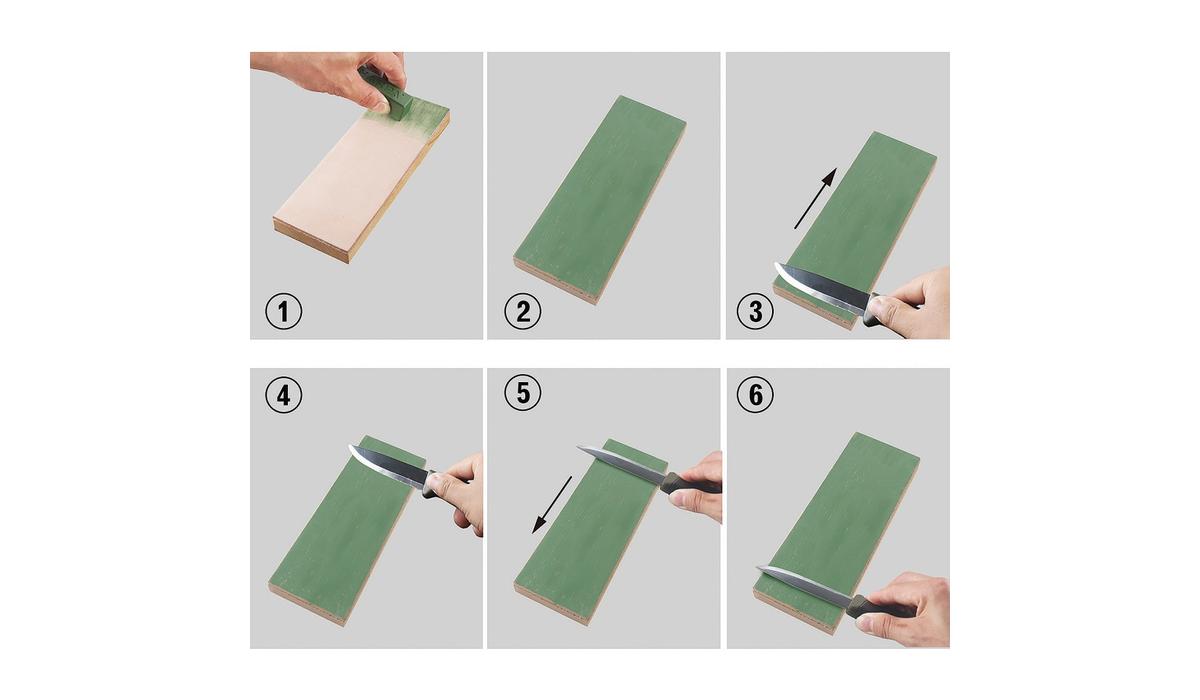 1

2

3

4

5

6