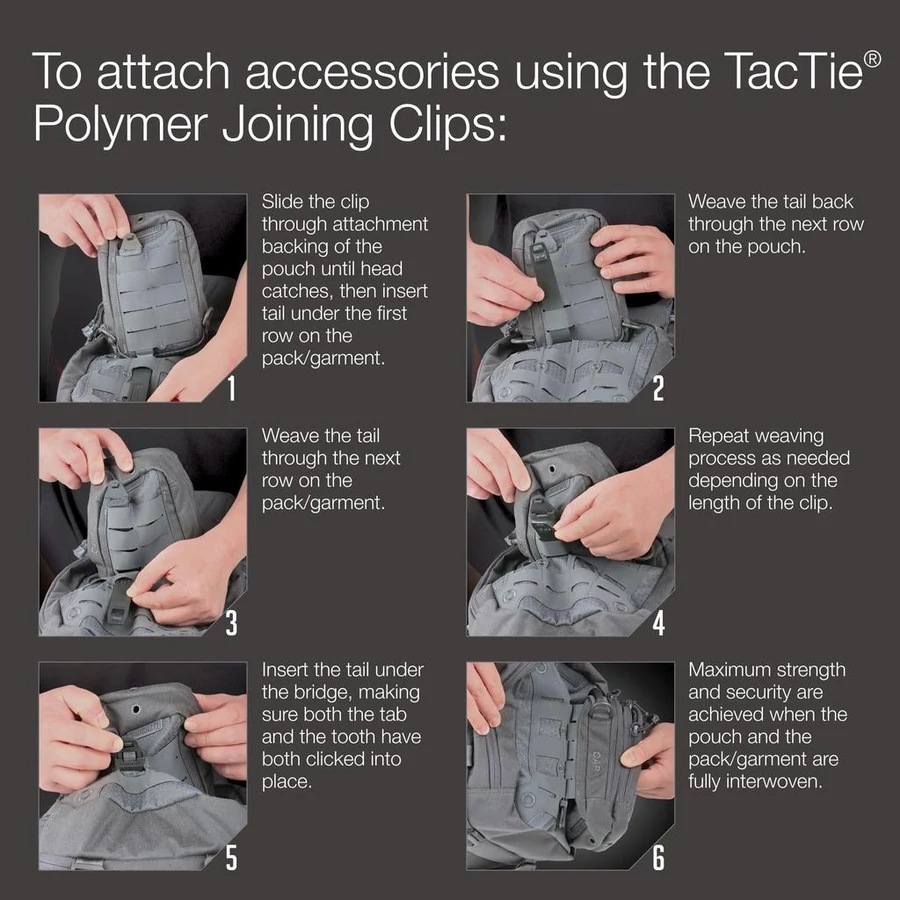 To attach accessories using the TacTie® Polymer Joining Clips:

1

Slide the clip through attachment backing of the pouch until head catches, then insert tail under the first row on the pack/garment.

2

Weave the tail back through the next row on the pouch.

3

Weave the tail through the next row on the pack/garment.

4

Repeat weaving process as needed depending on the length of the clip.

5

Insert the tail under the bridge, making sure both the tab and the tooth have both clicked into place.

6

Maximum strength and security are achieved when the pouch and the pack/garment are fully interwoven.